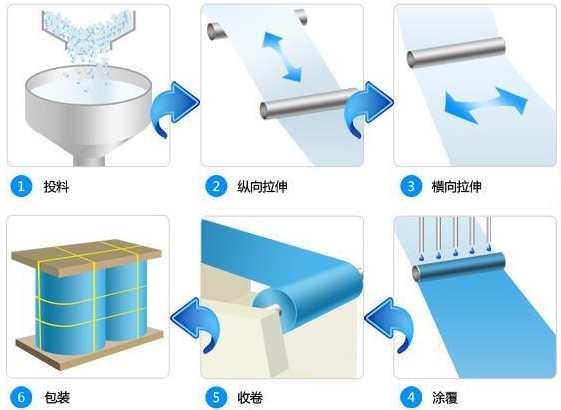 1 投料

2 纵向拉伸

3 横向拉伸

6 包装

5 收卷

4 涂覆