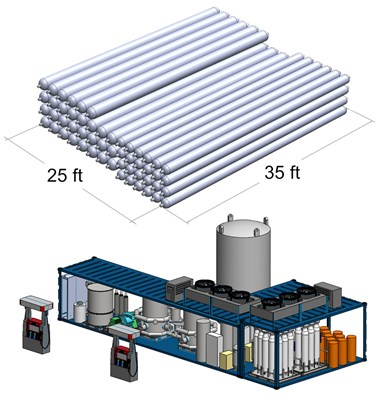 25 ft
35 ft