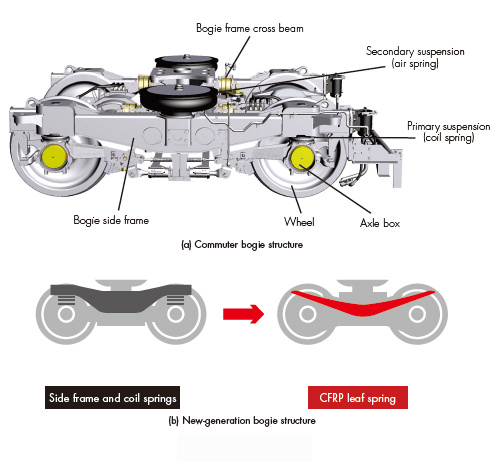 Bogie frame cross beam

Secondary suspension (air spring)

Primary suspension (coil spring)

Bogie side frame

Wheel

Axle box

(a) Commuter bogie structure

Side frame and coil springs

CFRP leaf spring

(b) New-generation bogie structure