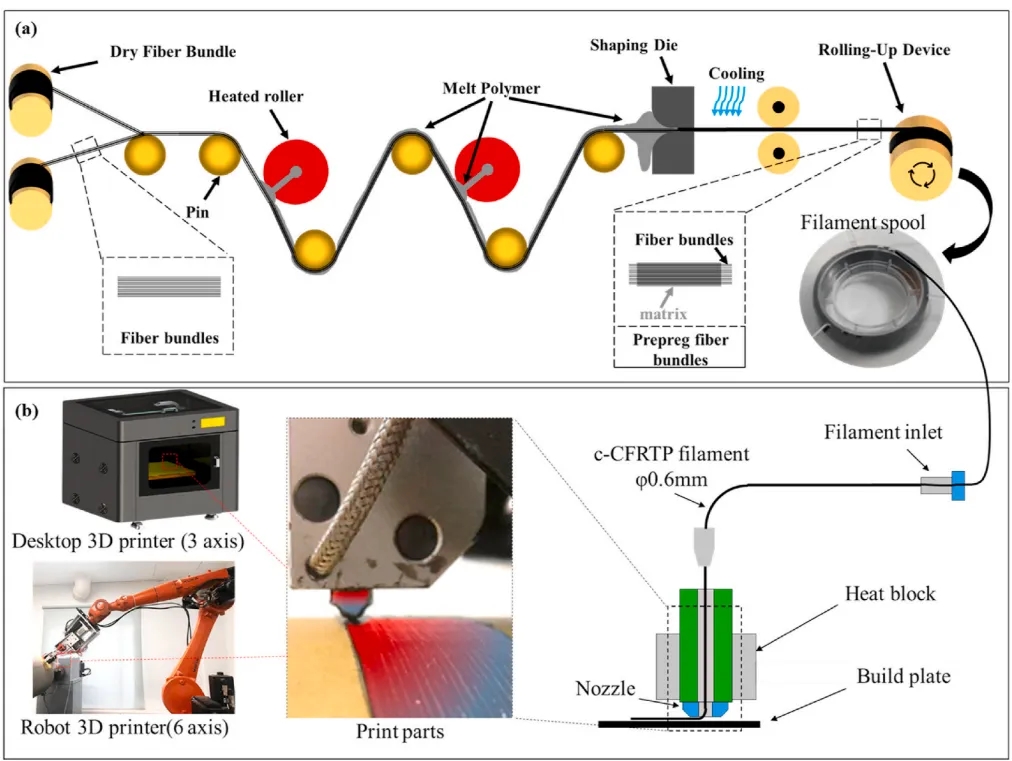 (a)

Dry Fiber Bundle

Heated roller

Melt Polymer

Shaping Die

Cooling

Rolling-Up Device

Pin

Fiber bundles

Fiber bundles

matrix

Prepreg fiber bundles

Filament spool

(b)

Desktop 3D printer (3 axis)

Robot 3D printer(6 axis)

Print parts

c-CFRTP filament
φ0.6mm

Filament inlet

Heat block

Nozzle

Build plate